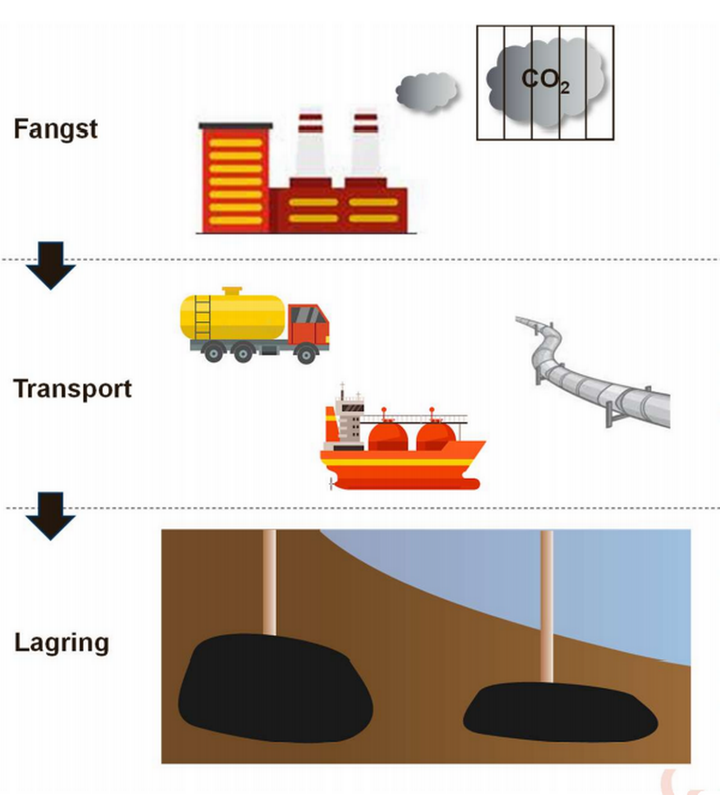 Fangst

$CO_2$

Transport

Lagring